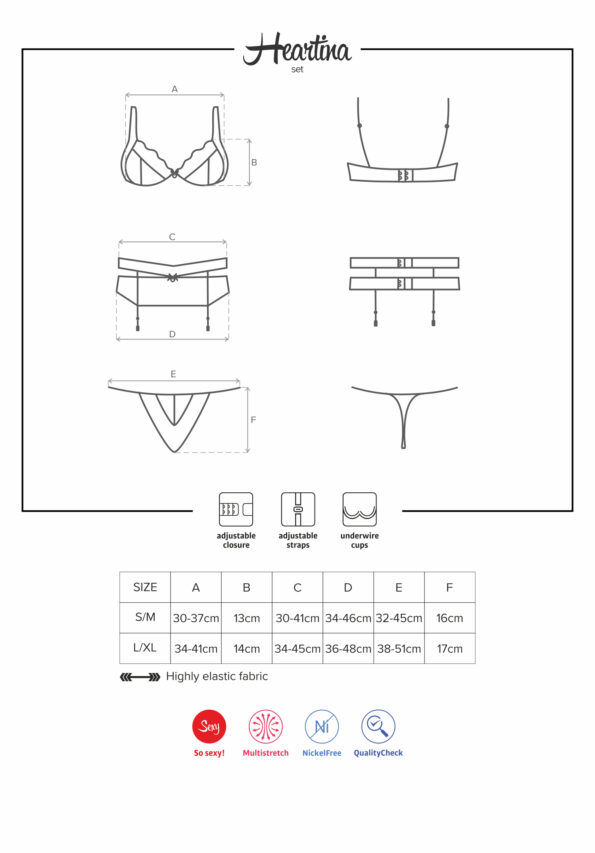 Heartina
set

A

B

C

D

E

F

adjustable closure

adjustable straps

underwire cups

| SIZE | A | B | C | D | E | F |
|---|---|---|---|---|---|---|
| S/M | 30-37cm | 13cm | 30-41cm | 34-46cm | 32-45cm | 16cm |
| L/XL | 34-41cm | 14cm | 34-45cm | 36-48cm | 38-51cm | 17cm |

Highly elastic fabric

Sexy
So sexy!

Multistretch

Ni
NickelFree

QualityCheck