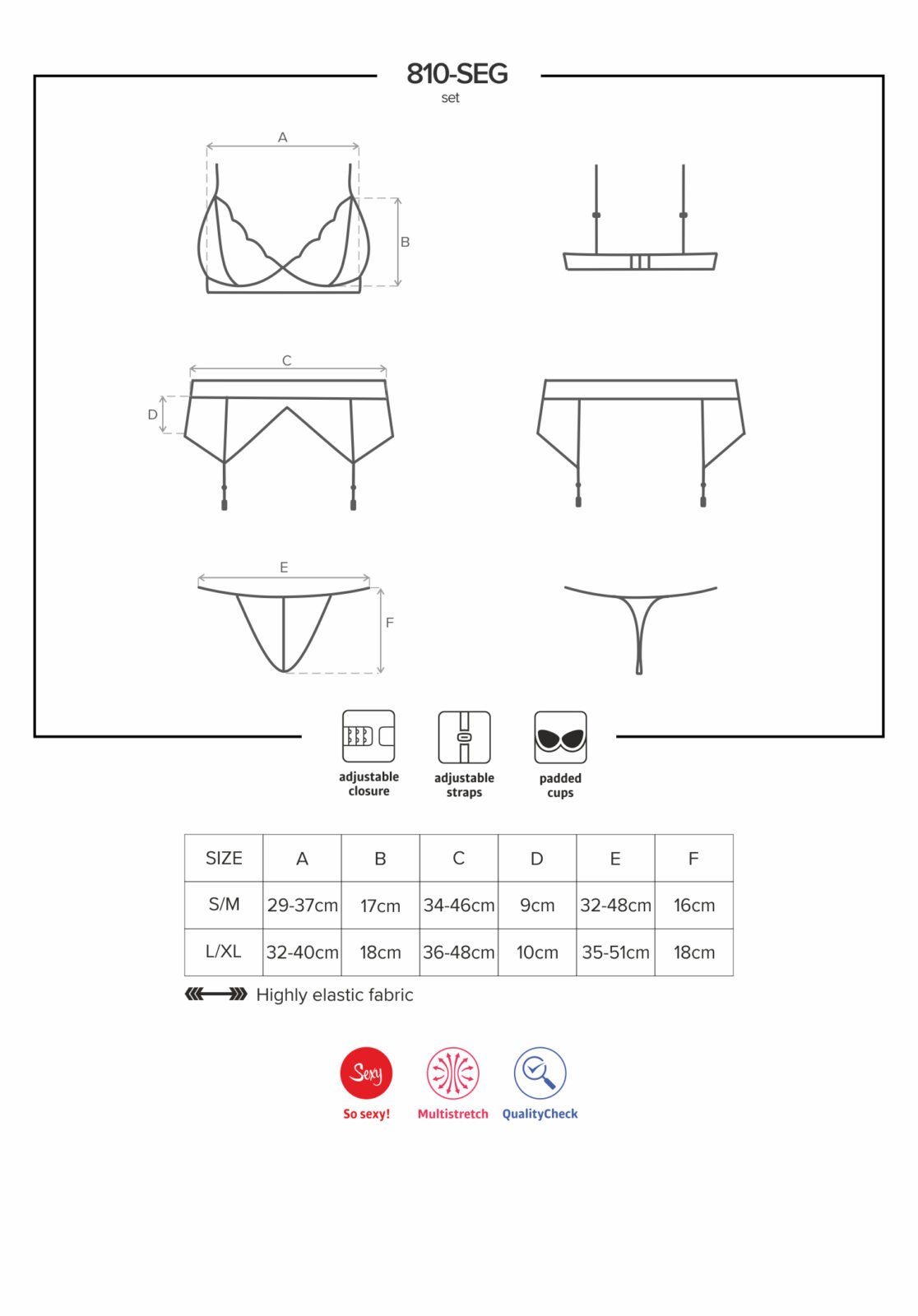 810-SEG
set

A

B

C

D

E

F

adjustable closure

adjustable straps

padded cups

| SIZE | A | B | C | D | E | F |
|---|---|---|---|---|---|---|
| S/M | 29-37cm | 17cm | 34-46cm | 9cm | 32-48cm | 16cm |
| L/XL | 32-40cm | 18cm | 36-48cm | 10cm | 35-51cm | 18cm |

Highly elastic fabric

Sexy
So sexy!

Multistretch

QualityCheck