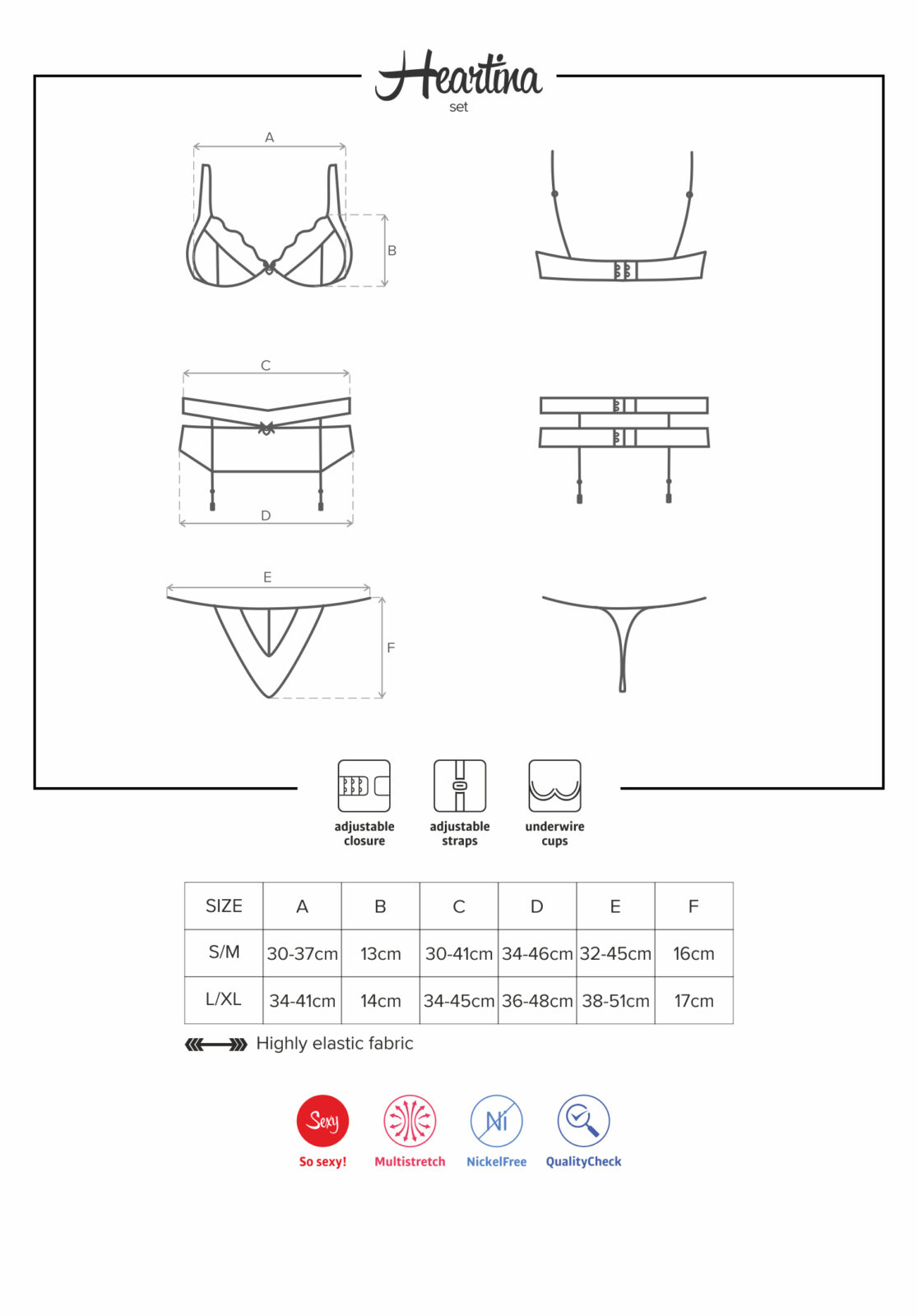 Heartina
set

A
B
C
D
E
F

adjustable closure
adjustable straps
underwire cups

| SIZE | A | B | C | D | E | F |
|---|---|---|---|---|---|---|
| S/M | 30-37cm | 13cm | 30-41cm | 34-46cm | 32-45cm | 16cm |
| L/XL | 34-41cm | 14cm | 34-45cm | 36-48cm | 38-51cm | 17cm |

Highly elastic fabric

Sexy
So sexy!
Multistretch
Ni
NickelFree
QualityCheck